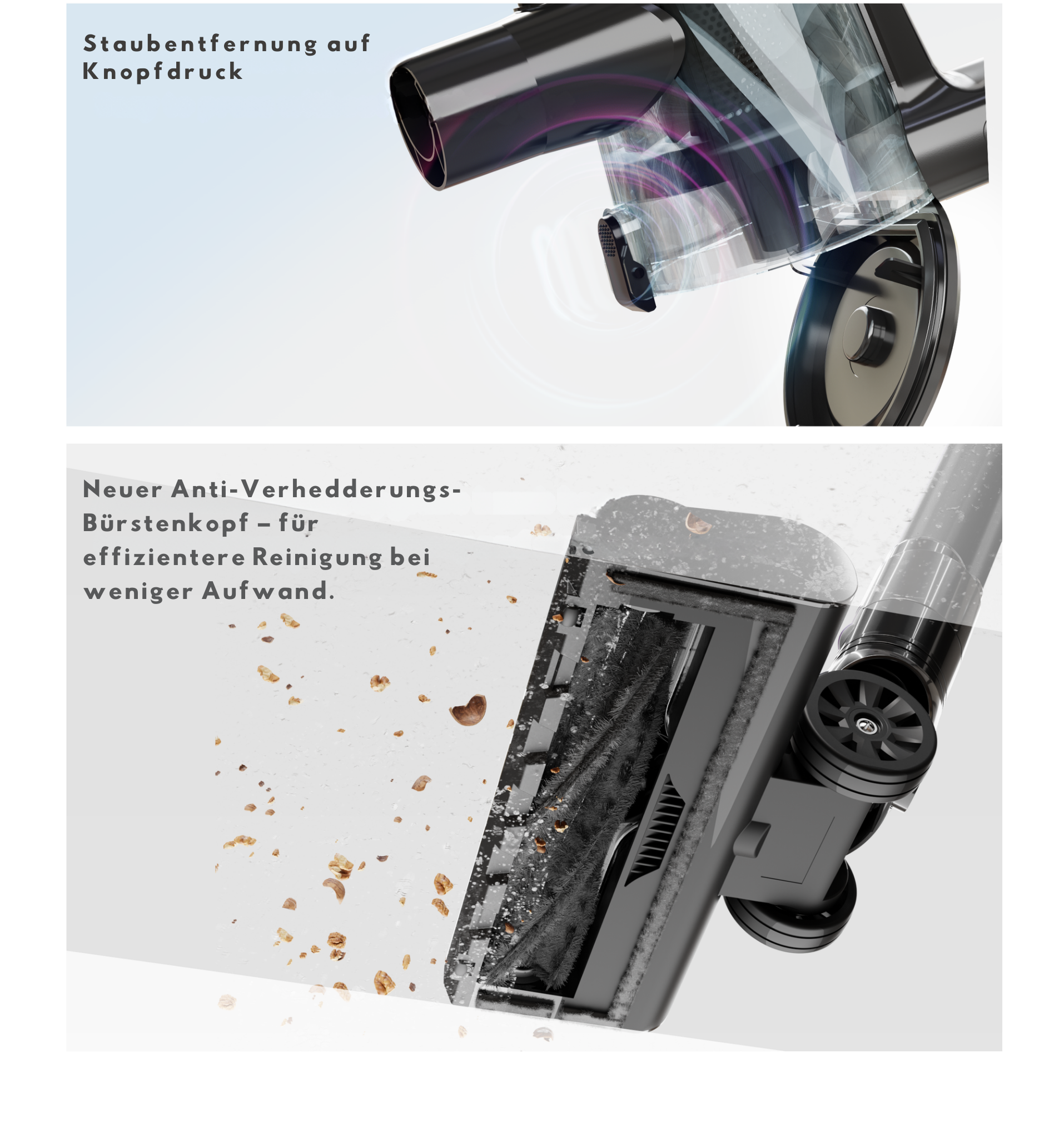 Staubentfernung auf Knopfdruck

Neuer Anti-Verhedderungs-Bürstenkopf – für effizientere Reinigung bei weniger Aufwand.